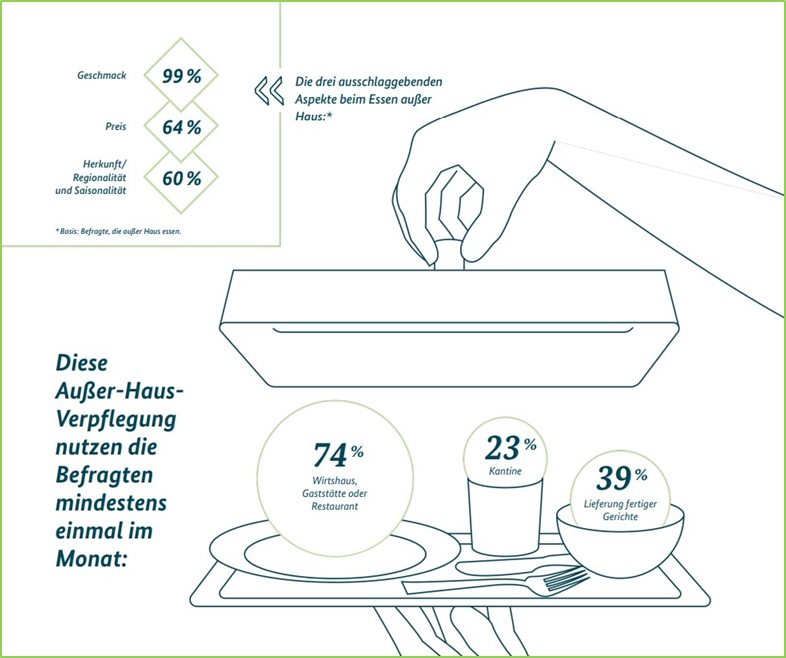 Geschmack 99 %

Preis 64 %

Herkunft/ Regionalität und Saisonalität 60 %

* Basis: Befragte, die außer Haus essen.

Die drei ausschlaggebenden Aspekte beim Essen außer Haus:*

Diese Außer-Haus-Verpflegung nutzen die Befragten mindestens einmal im Monat:

74 %
Wirtshaus, Gaststätte oder Restaurant

23 %
Kantine

39 %
Lieferung fertiger Gerichte